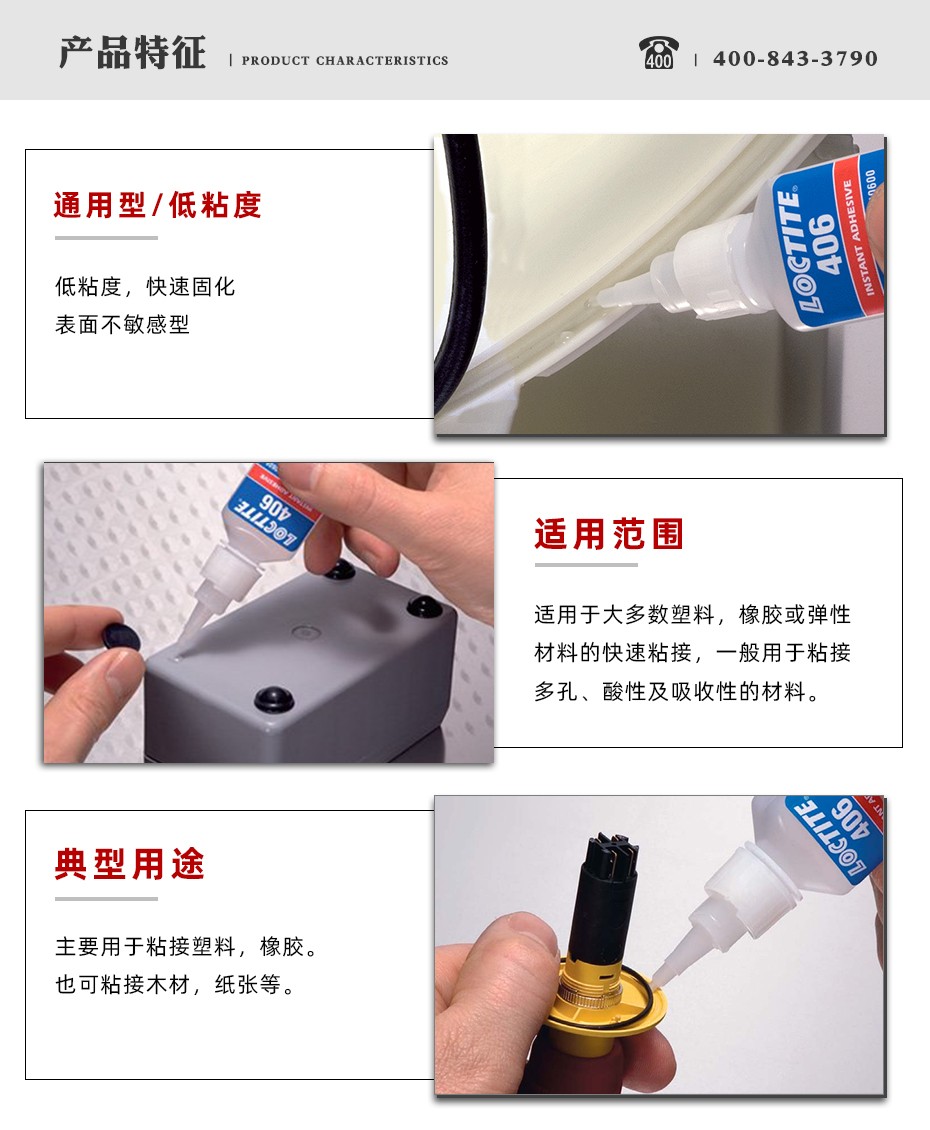 产品特征 | PRODUCT CHARACTERISTICS

400 | 400-843-3790

通用型/低粘度

低粘度，快速固化
表面不敏感型

LOCTITE 406 INSTANT ADHESIVE

LOCTITE 406

适用范围

适用于大多数塑料，橡胶或弹性材料的快速粘接，一般用于粘接多孔、酸性及吸收性的材料。

典型用途

主要用于粘接塑料，橡胶。
也可粘接木材，纸张等。

LOCTITE 406